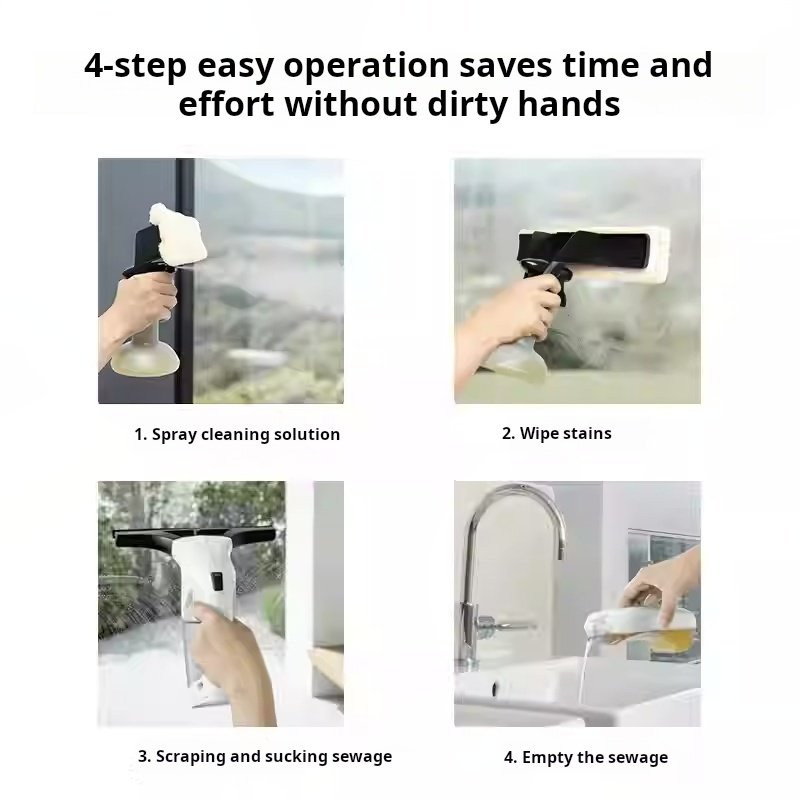 4-step easy operation saves time and effort without dirty hands

1. Spray cleaning solution

2. Wipe stains

3. Scraping and sucking sewage

4. Empty the sewage